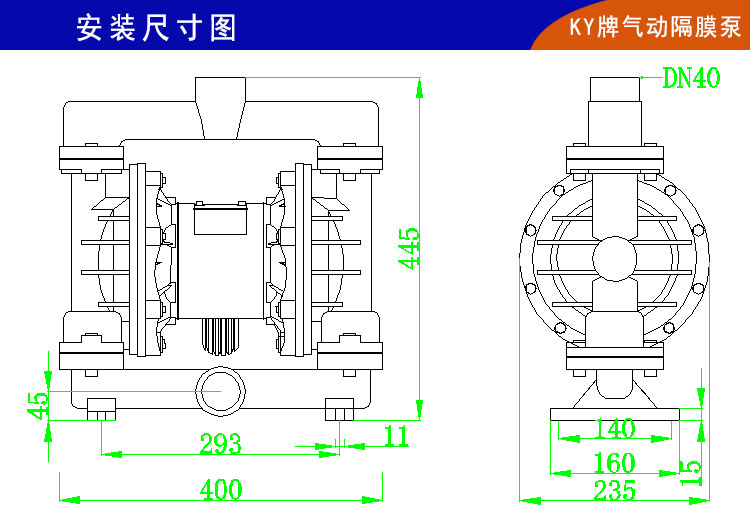 安装尺寸图

KY牌气动隔膜泵

DN40

445

45

293

11

400

140

160

15

235